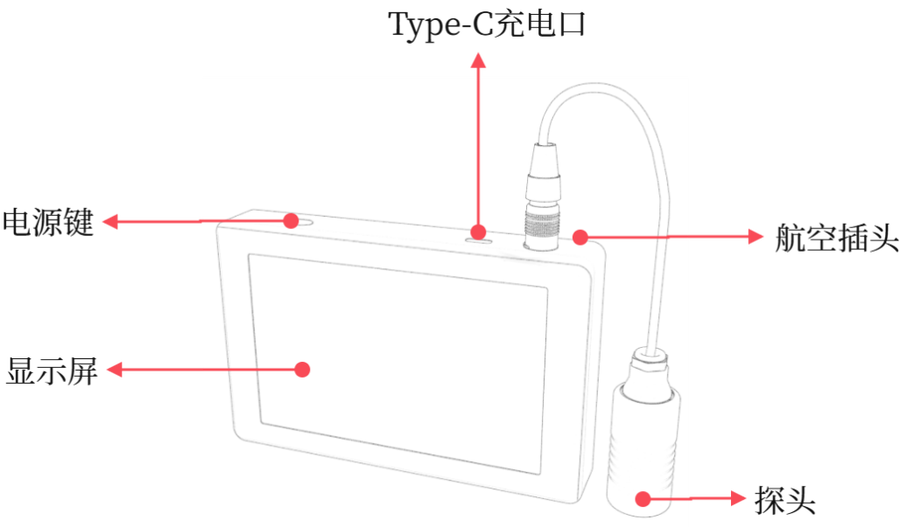 Type-C充电口

电源键

航空插头

显示屏

探头